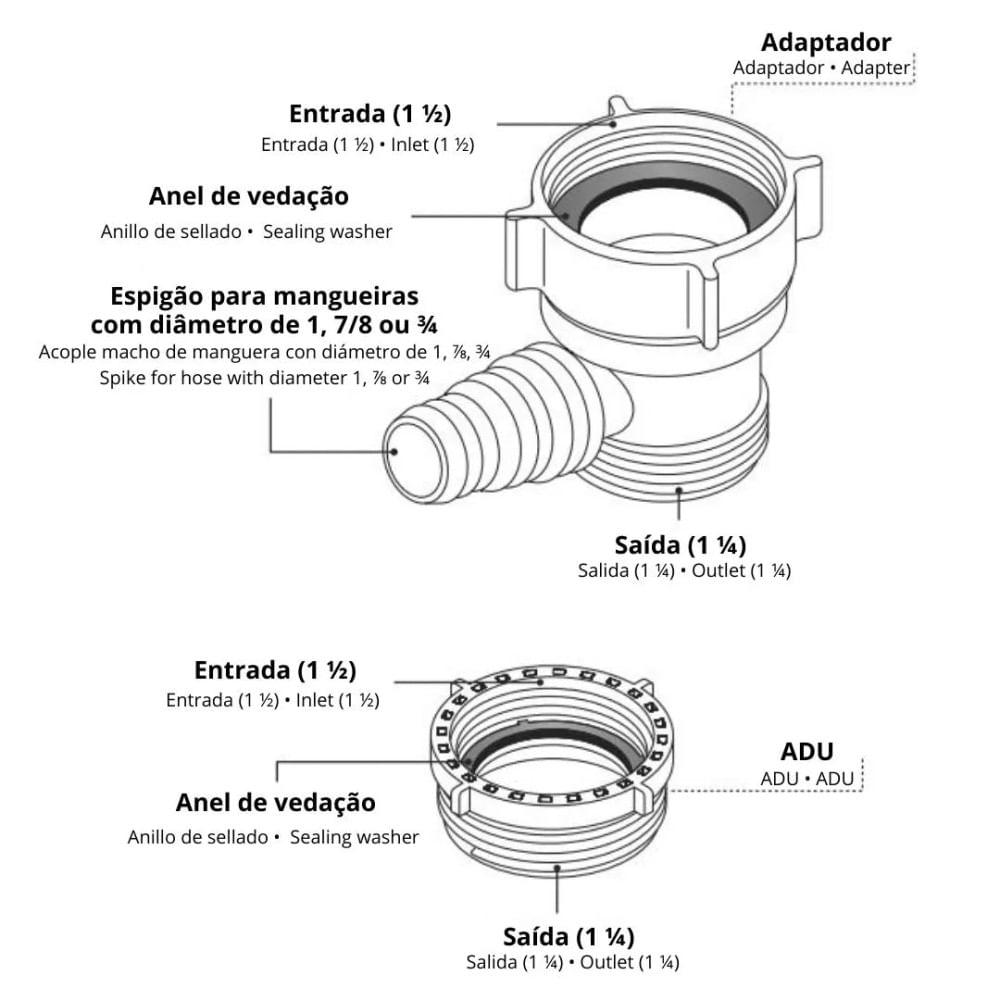 Adaptador
Adaptador • Adapter

Entrada (1 ½)
Entrada (1 ½) • Inlet (1 ½)

Anel de vedação
Anillo de sellado • Sealing washer

Espigão para mangueiras com diâmetro de 1, 7/8 ou ¾
Acople macho de manguera con diámetro de 1, ⅞, ¾
Spike for hose with diameter 1, ⅞ or ¾

Saída (1 ¼)
Salida (1 ¼) • Outlet (1 ¼)

Entrada (1 ½)
Entrada (1 ½) • Inlet (1 ½)

ADU
ADU • ADU

Anel de vedação
Anillo de sellado • Sealing washer

Saída (1 ¼)
Salida (1 ¼) • Outlet (1 ¼)