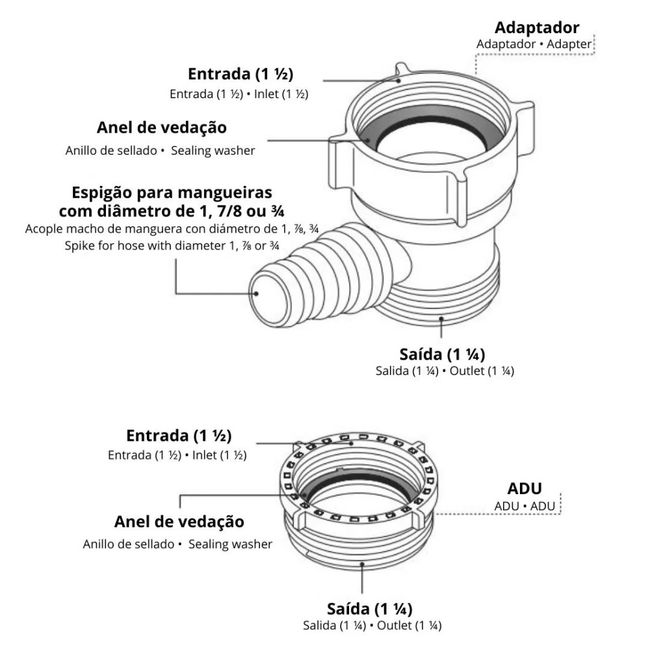 Adaptador
Adaptador • Adapter

Entrada (1 ½)
Entrada (1 ½) • Inlet (1 ½)

Anel de vedação
Anillo de sellado • Sealing washer

Espigão para mangueiras com diâmetro de 1, 7/8 ou ¾
Acople macho de manguera con diámetro de 1, ⅞, ¾
Spike for hose with diameter 1, ⅞ or ¾

Saída (1 ¼)
Salida (1 ¼) • Outlet (1 ¼)

Entrada (1 ½)
Entrada (1 ½) • Inlet (1 ½)

ADU
ADU • ADU

Anel de vedação
Anillo de sellado • Sealing washer

Saída (1 ¼)
Salida (1 ¼) • Outlet (1 ¼)