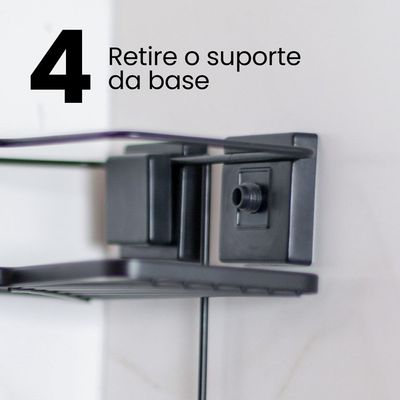 4

Retire o suporte da base