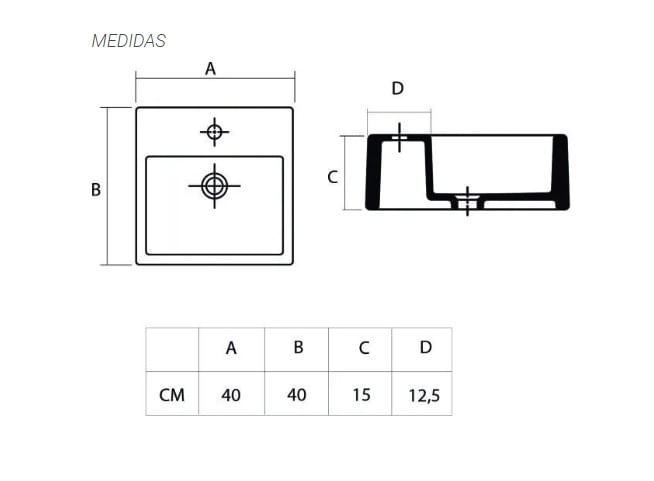 MEDIDAS

A

B

D

C

|  | A | B | C | D |
|---|---|---|---|---|
| CM | 40 | 40 | 15 | 12,5 |